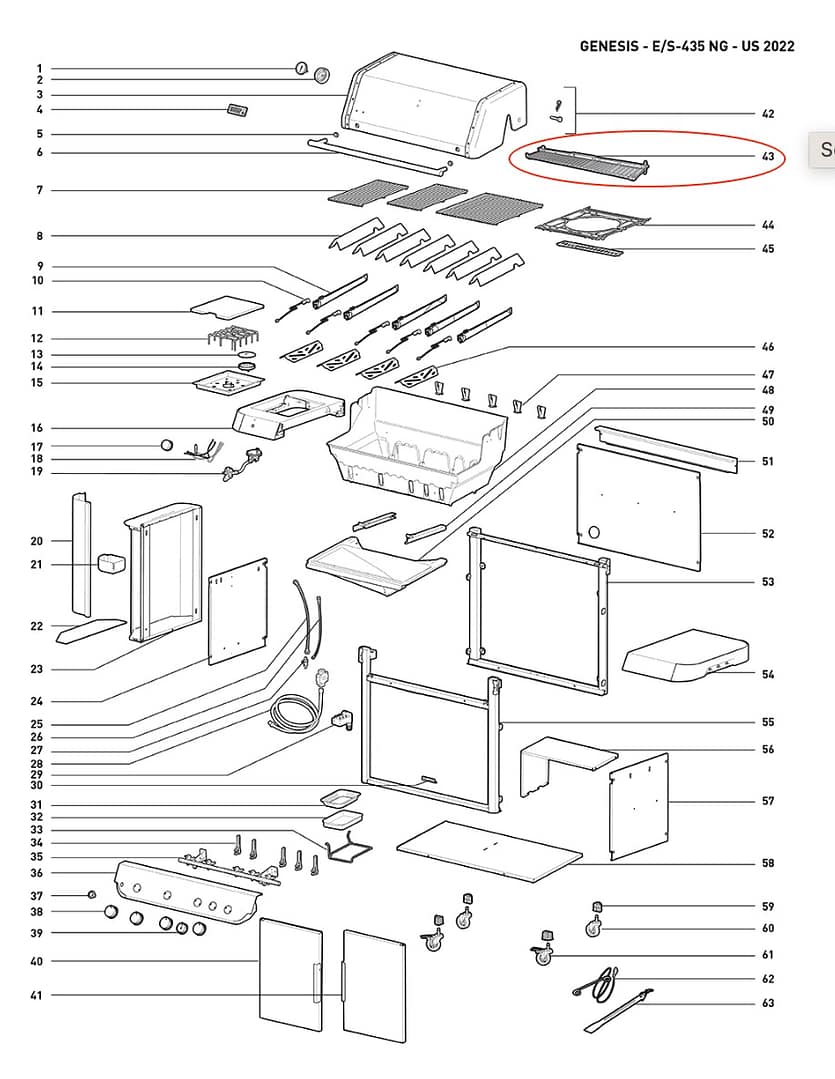 GENESIS - E/S-435 NG - US 2022

1
2
3
4
5
6
7
8
9
10
11
12
13
14
15
16
17
18
19
20
21
22
23
24
25
26
27
28
29
30
31
32
33
34
35
36
37
38
39
40
41

42
43
44
45
46
47
48
49
50
51
52
53
54
55
56
57
58
59
60
61
62
63

S